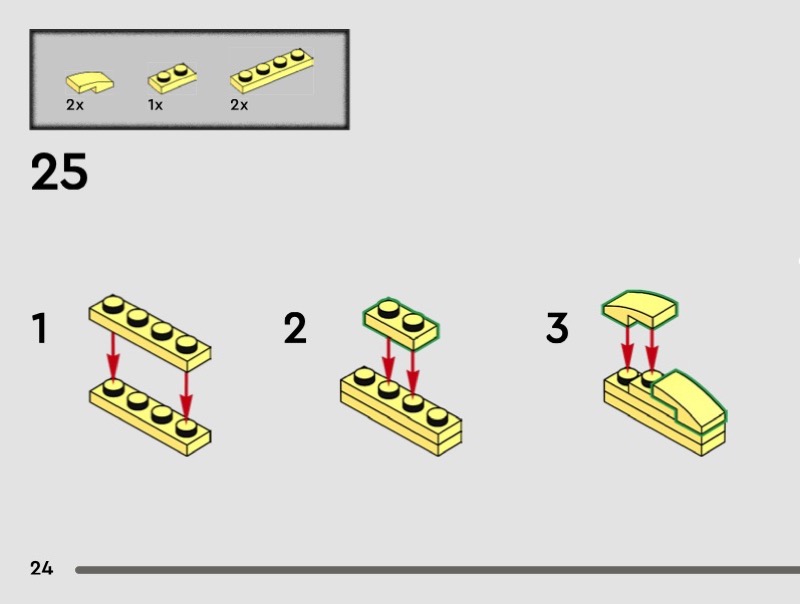 2x
1x
2x

25

1

2

3

24