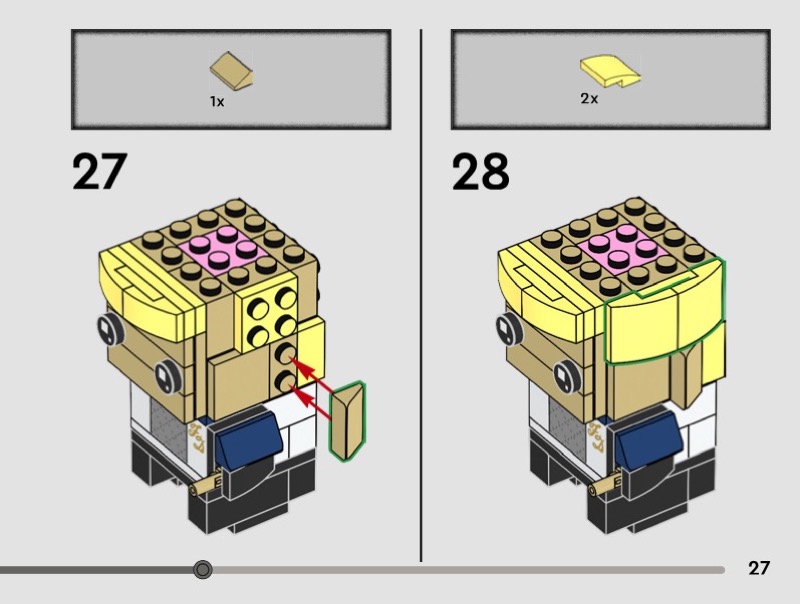 1x

27

2x

28

27