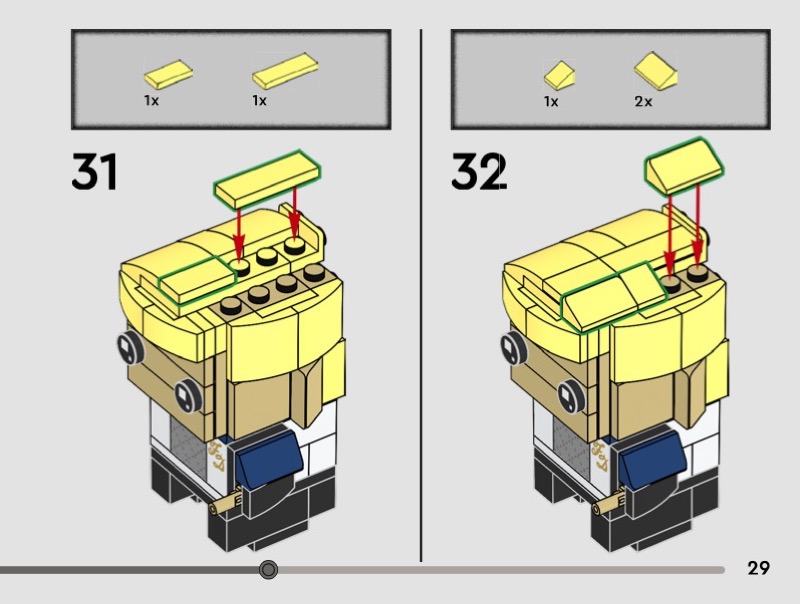 1x 1x

31

1x 2x

32

29