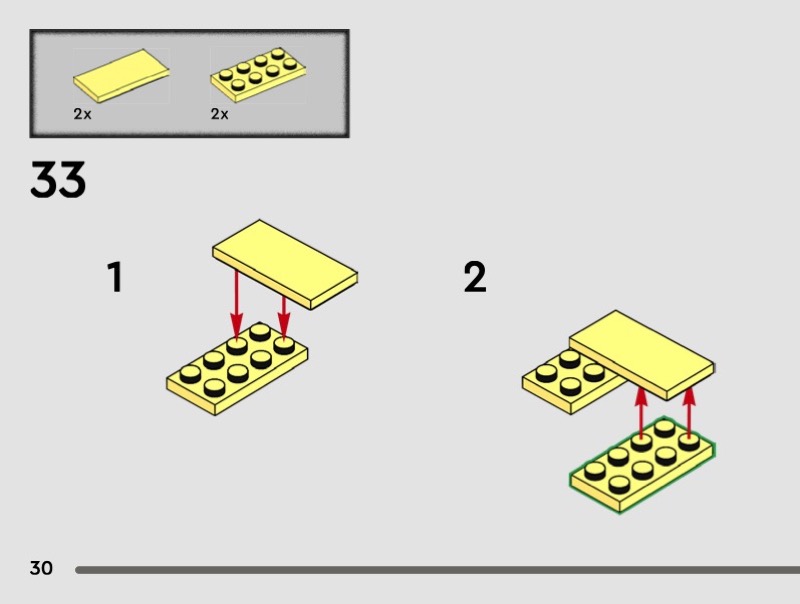 2x
2x

33

1

2

30