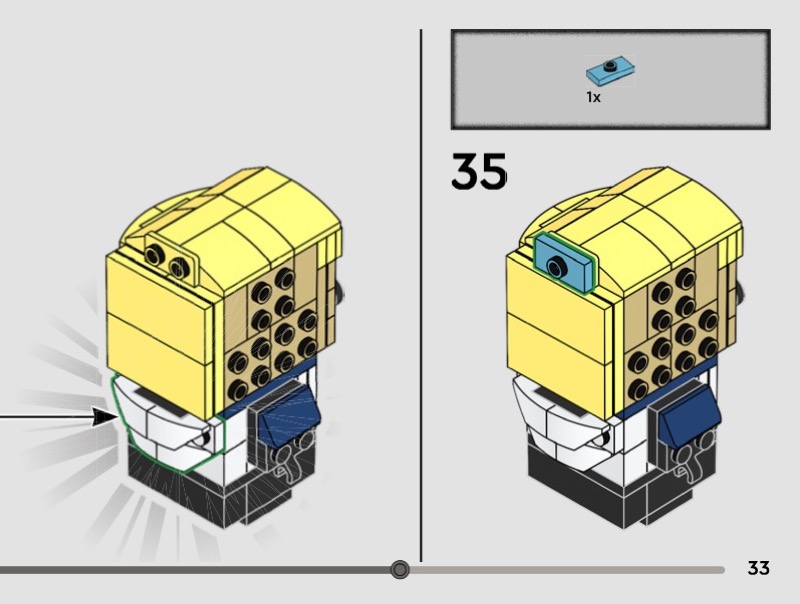 1x

35

33