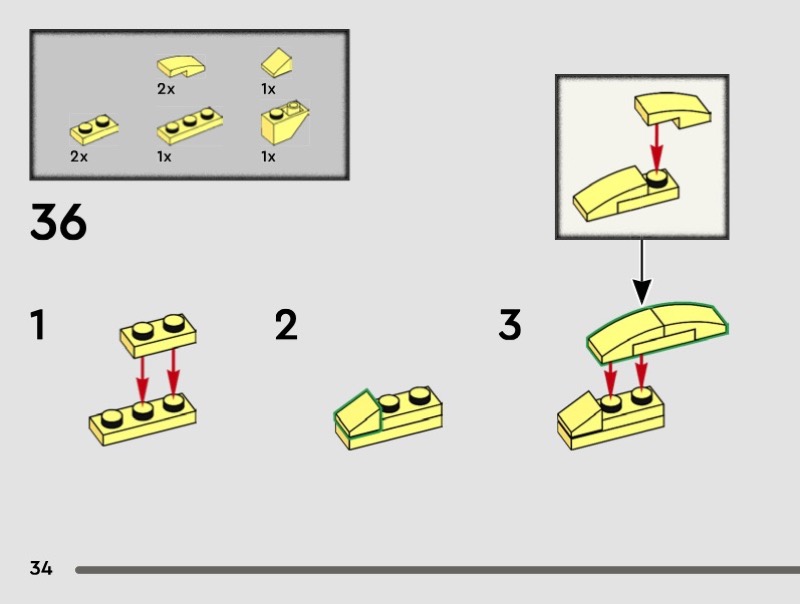 2x
1x
2x
1x
1x

36

1

2

3

34