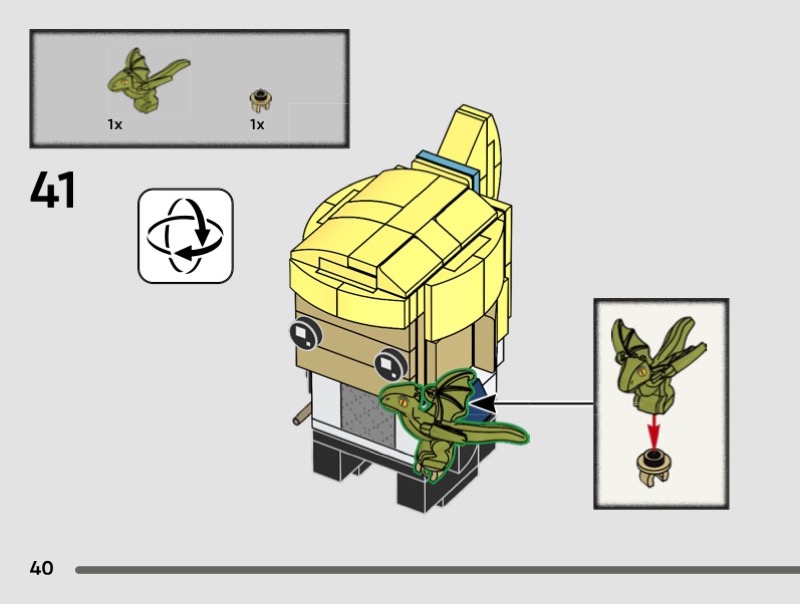 1x

1x

41

40