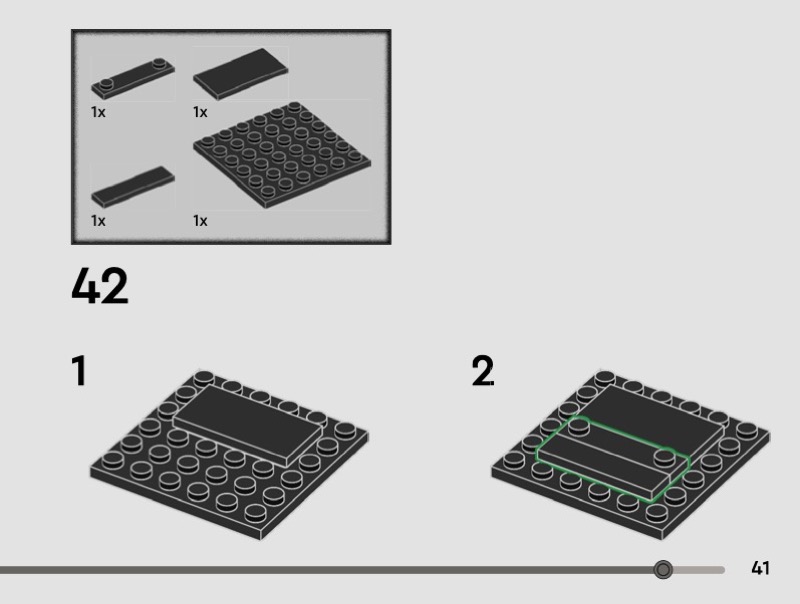 1x
1x
1x
1x

42

1

2

41