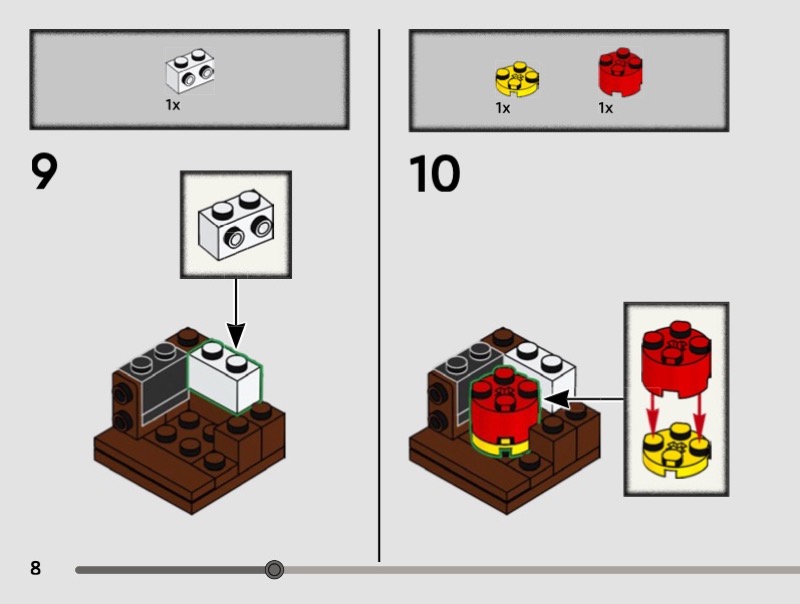 1x

9

1x

1x

10

8