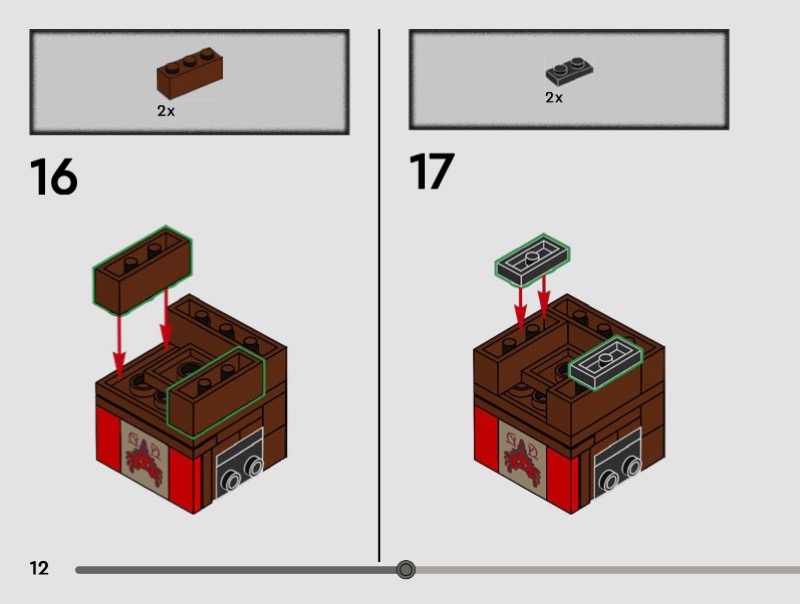 2x

16

2x

17

12