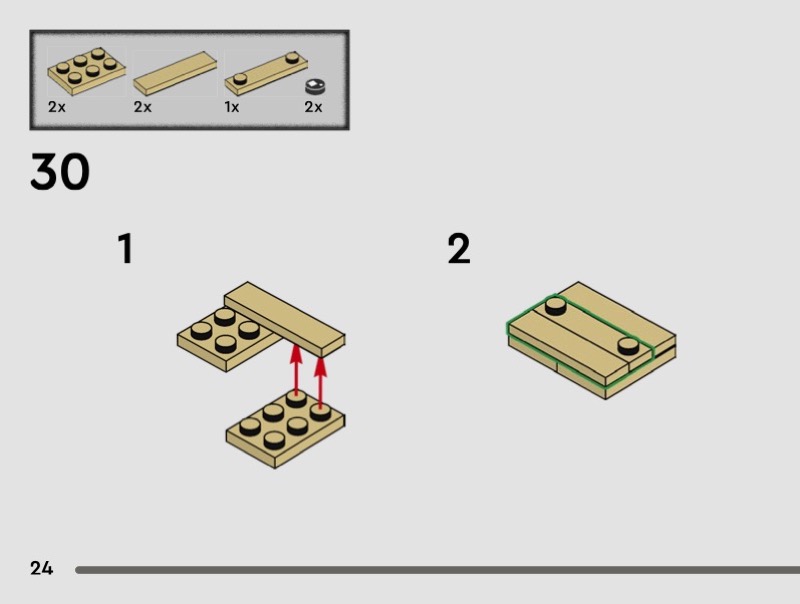 2x 2x 1x 2x

30

1

2

24