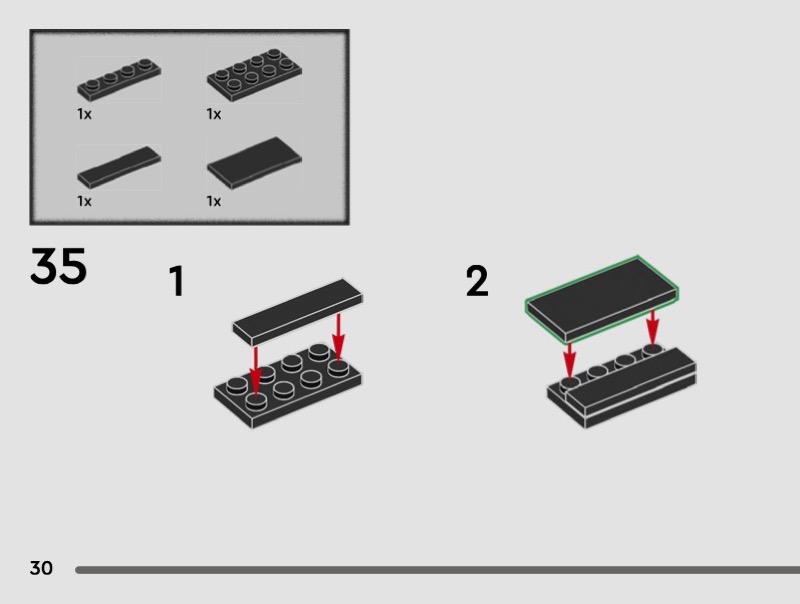 1x
1x
1x
1x

35

1

2

30