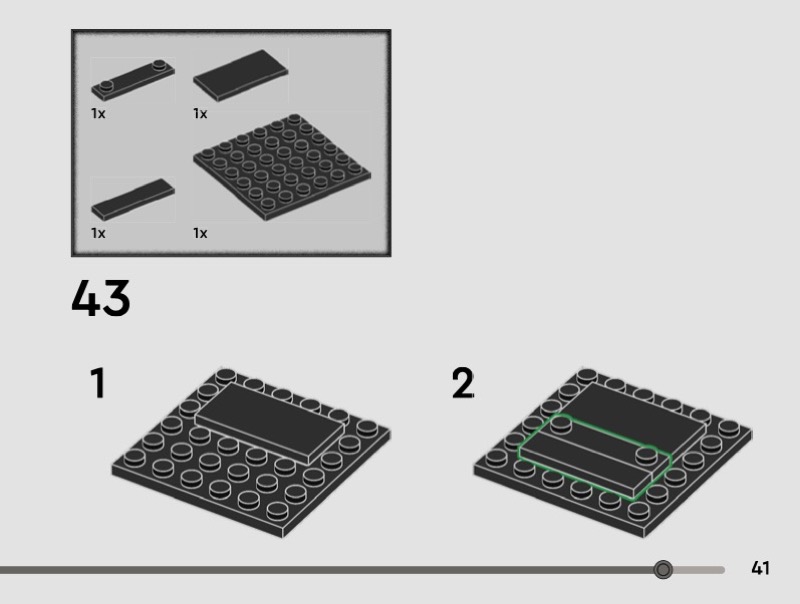 1x
1x
1x
1x

43

1

2

41