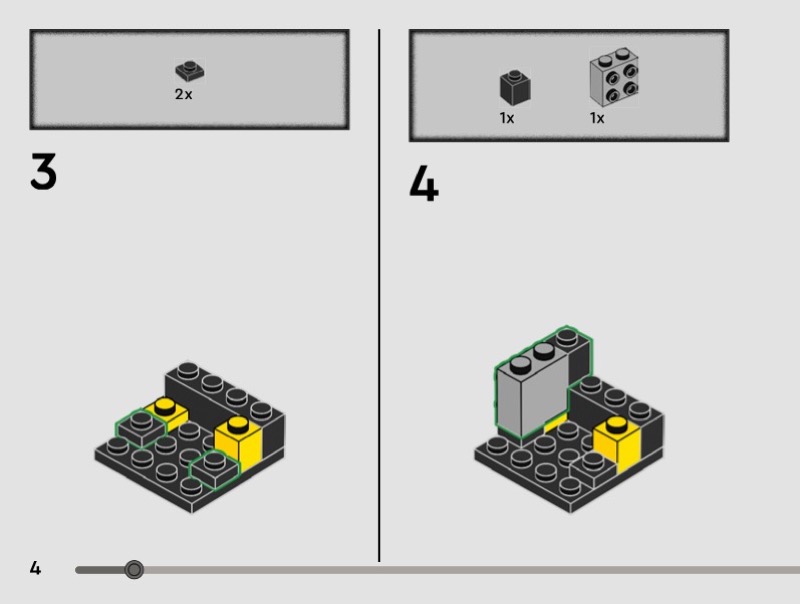 2x

3

1x 1x

4

4