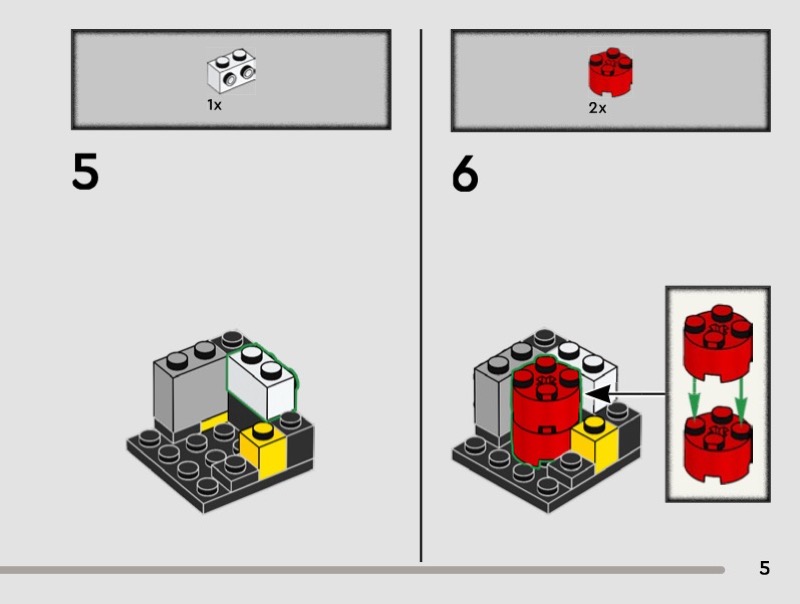 1x

5

2x

6

5