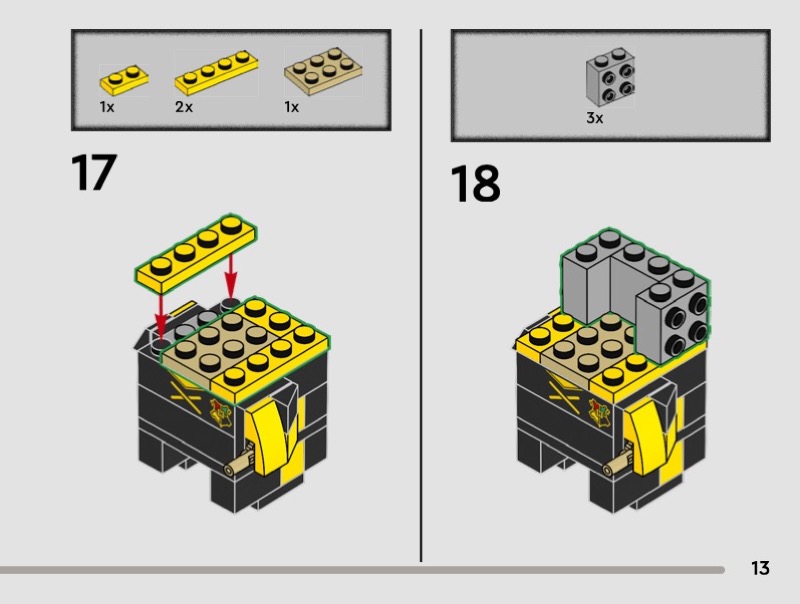 1x 2x 1x

17

3x

18

13