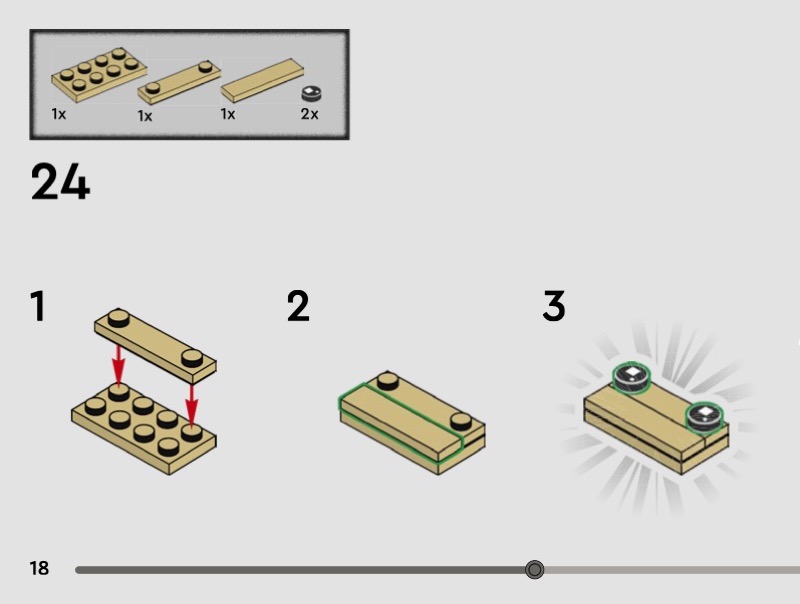 1x
1x
1x
2x

24

1

2

3

18