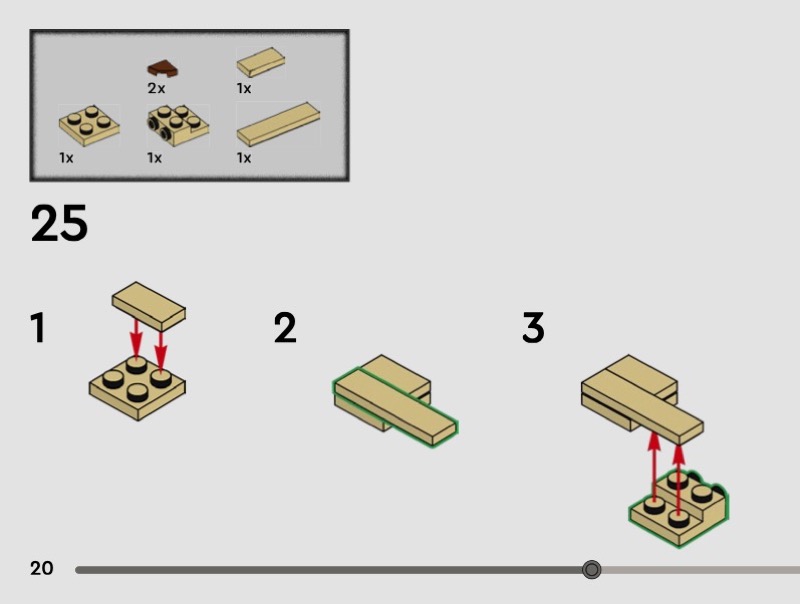 2x
1x
1x
1x
1x

25

1

2

3

20