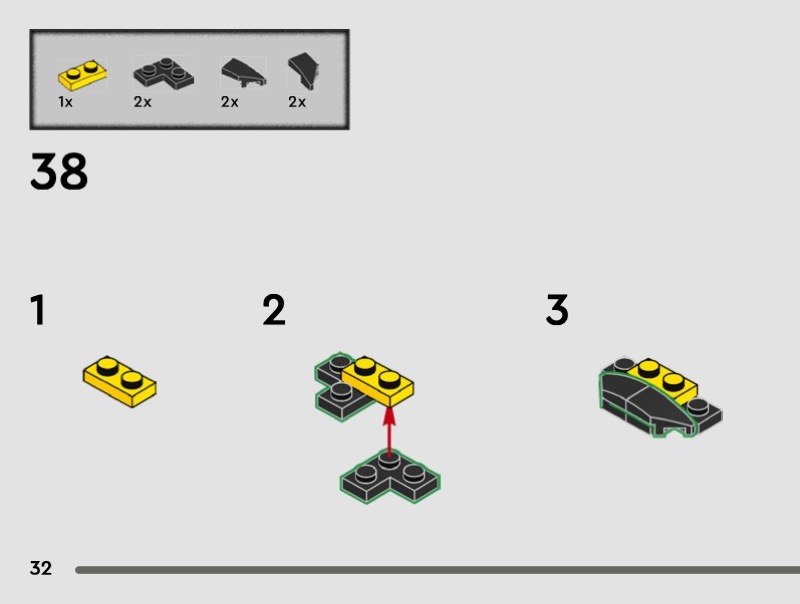 1x 2x 2x 2x

38

1

2

3

32