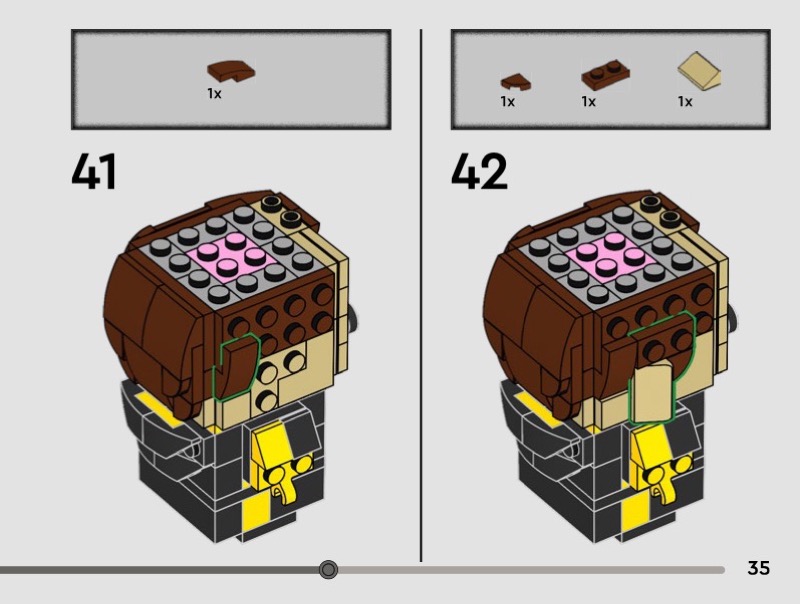 1x

41

1x 1x 1x

42

35