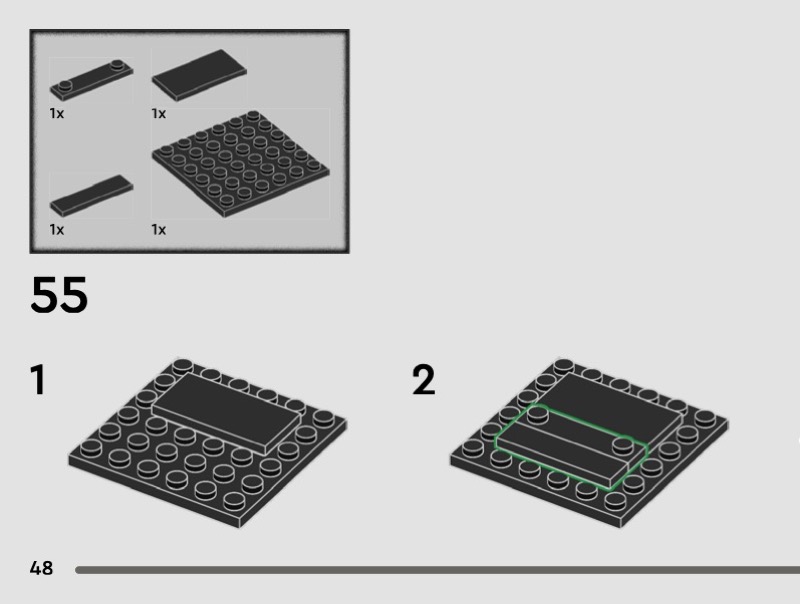 1x
1x
1x
1x

55

1

2

48