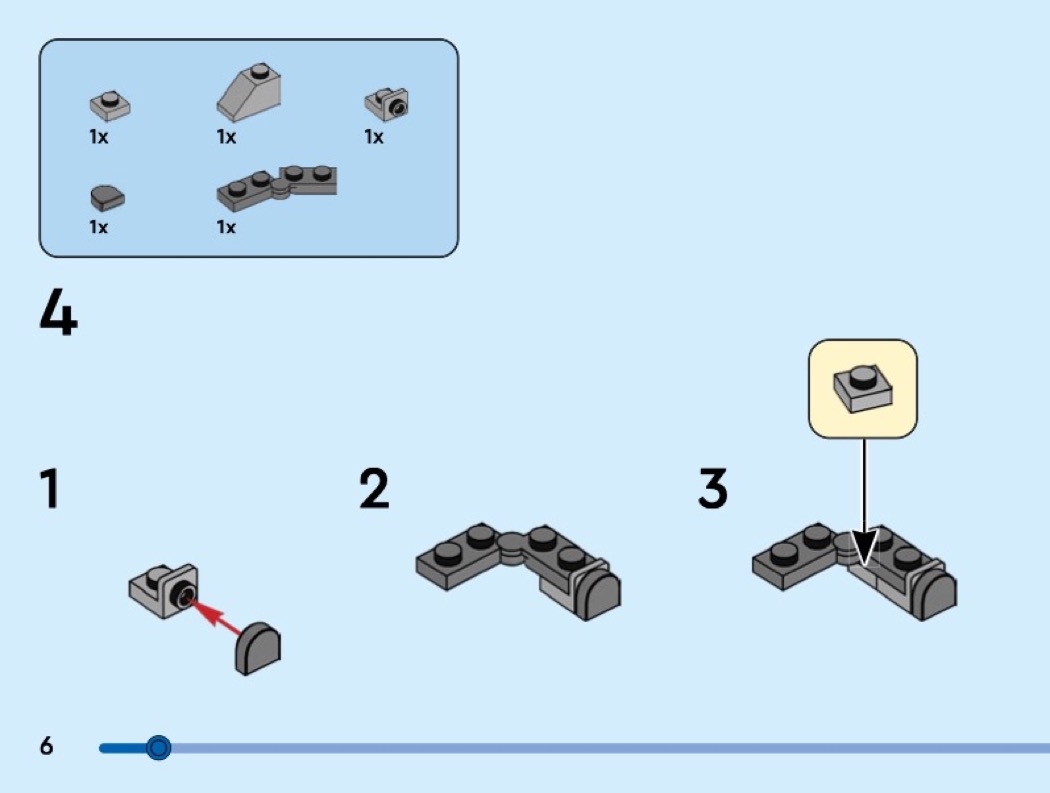 1x 1x 1x
1x 1x

4

1

2

3

6