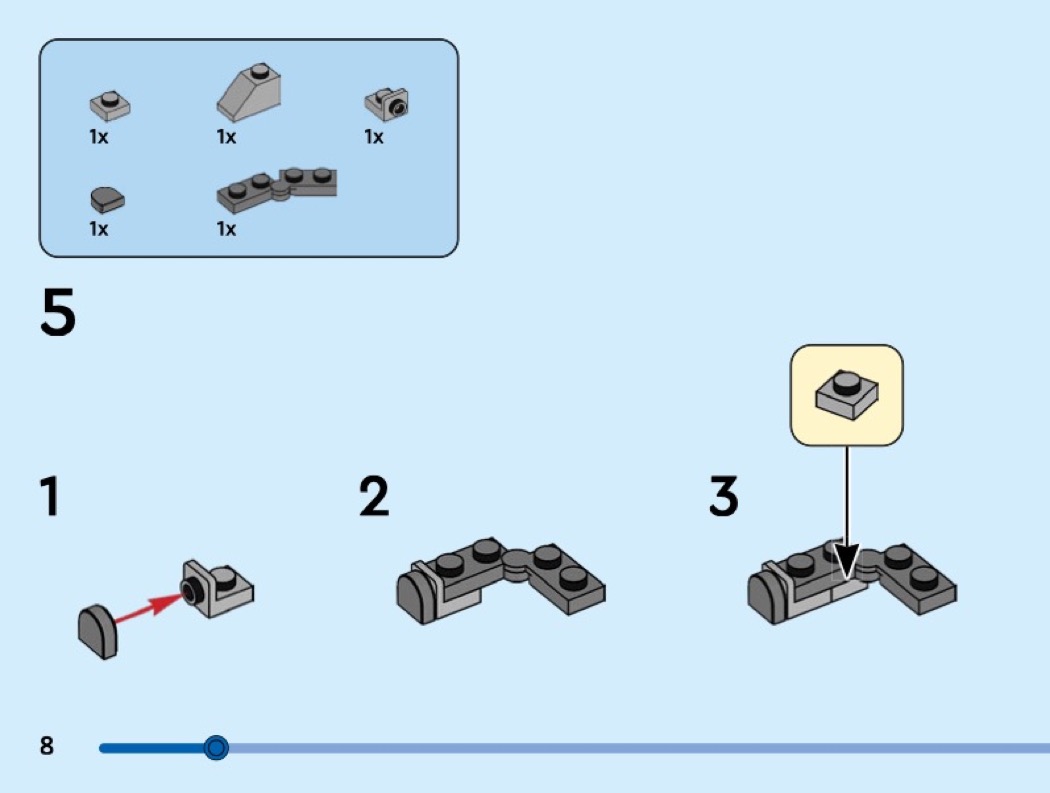 1x
1x
1x
1x
1x

5

1

2

3

8