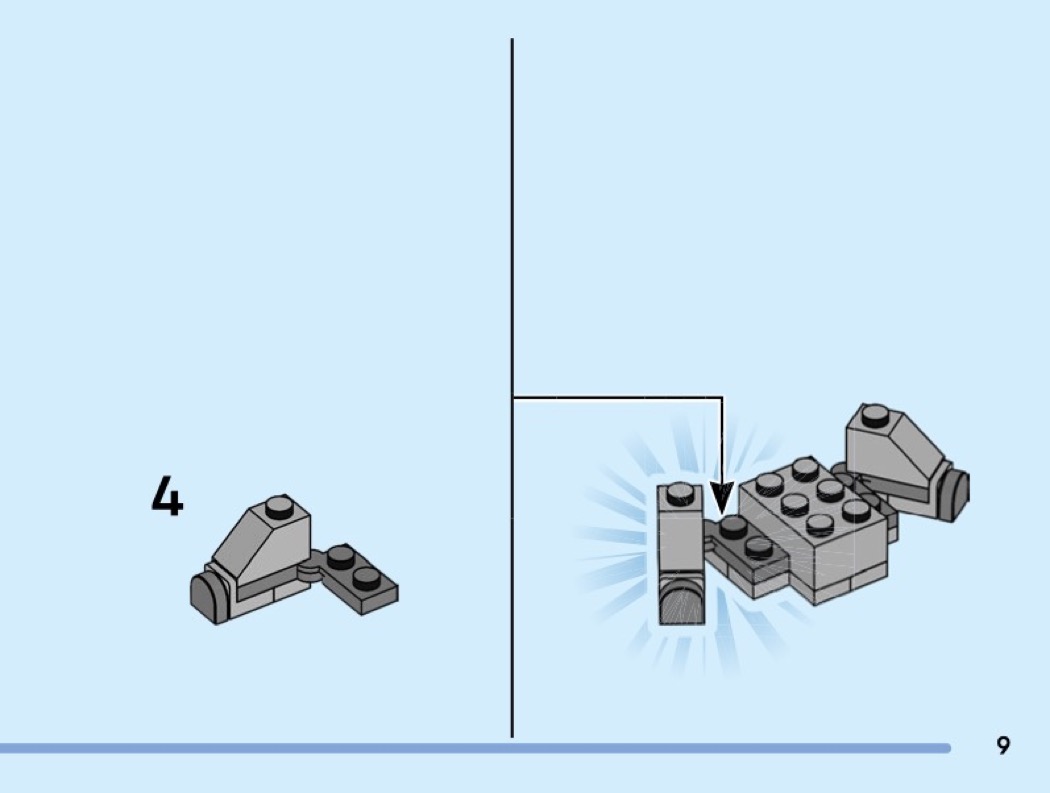 4

9