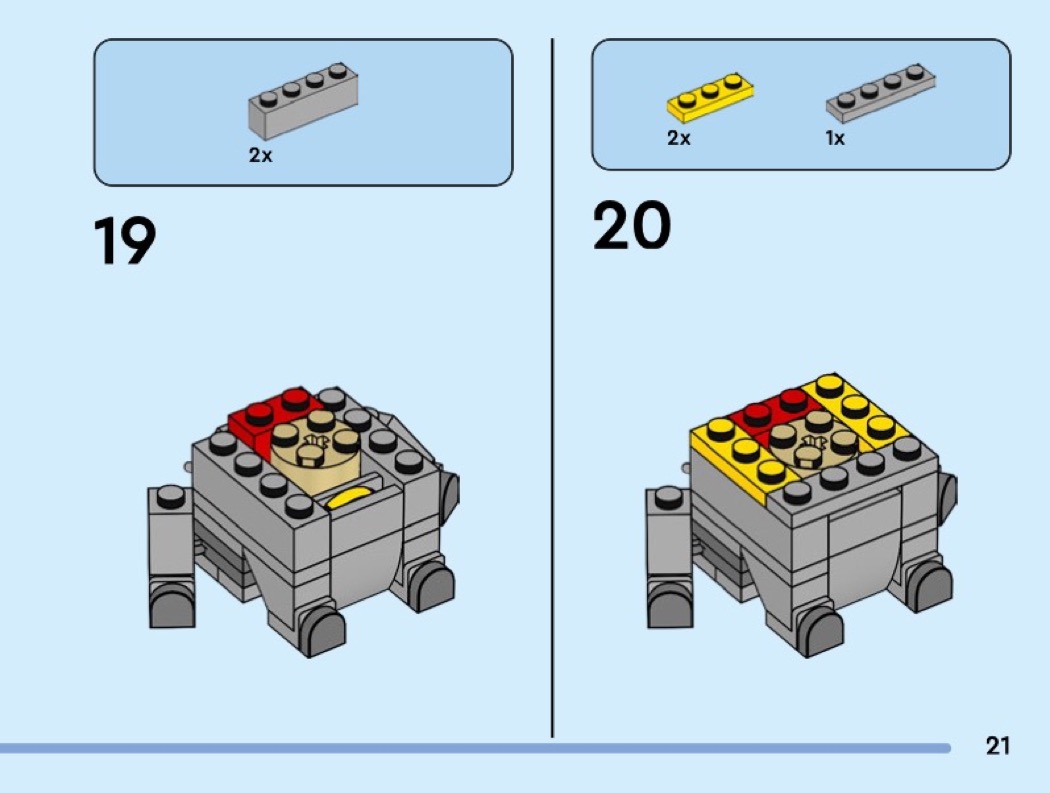 2x

19

2x

1x

20

21