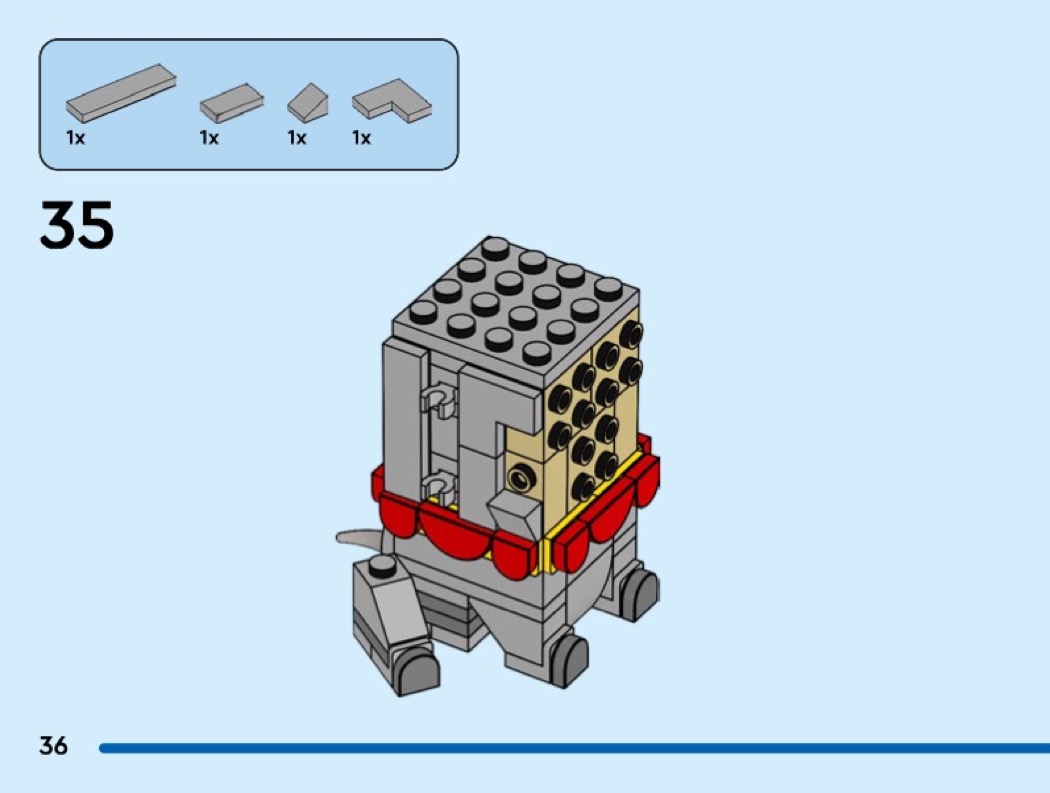 1x 1x 1x 1x

35

36