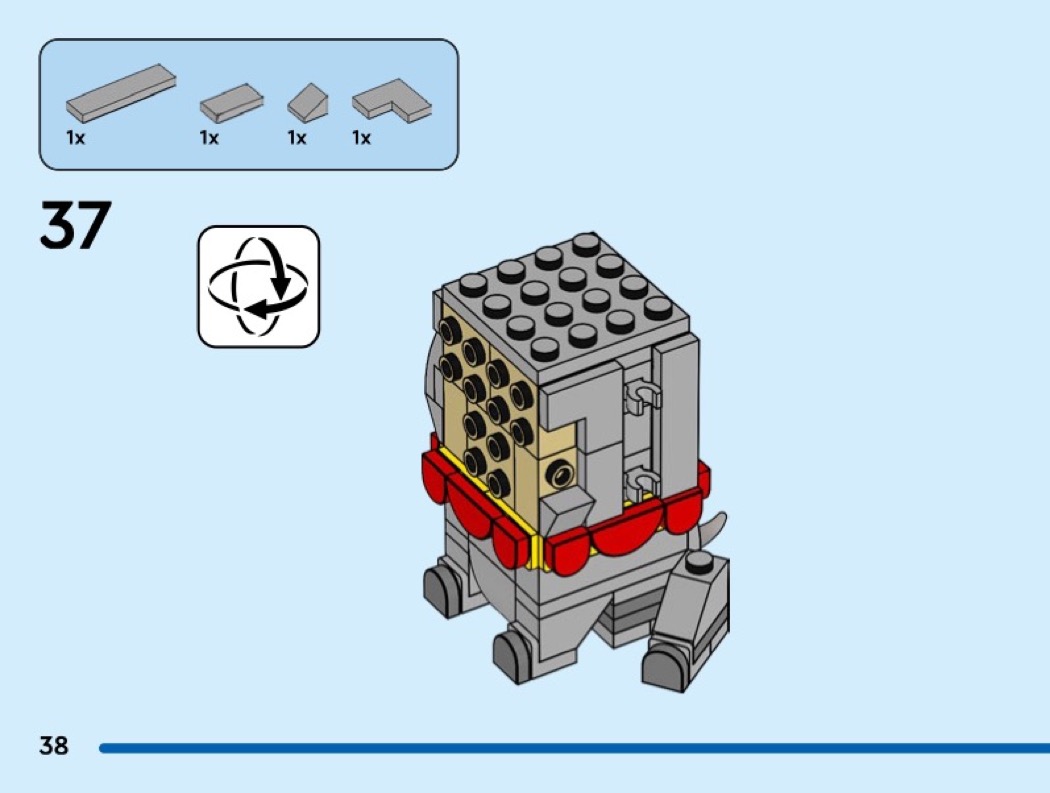 1x 1x 1x 1x

37

38