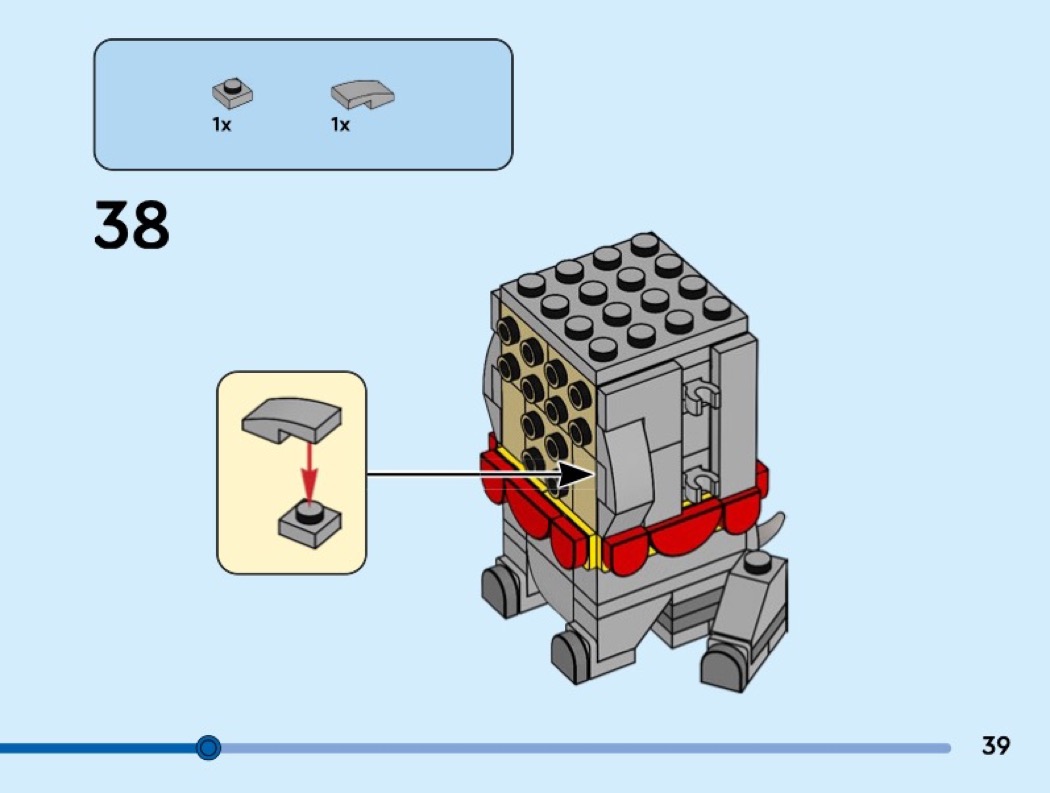 1x
1x

38

39