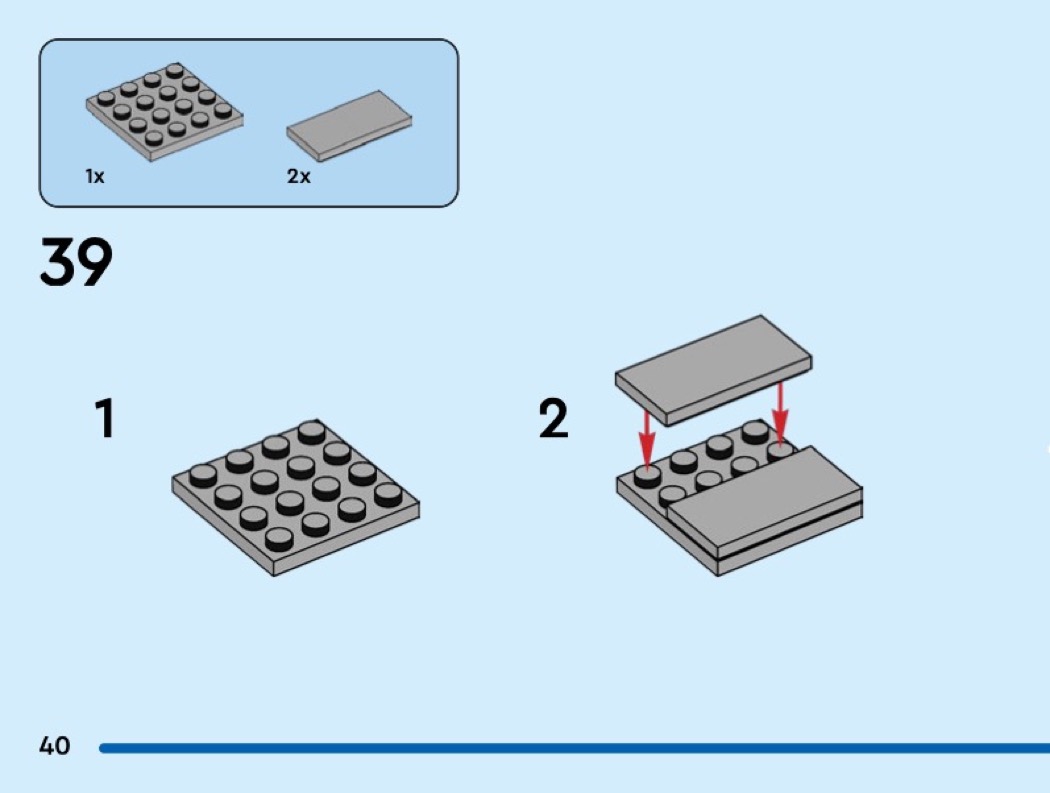 1x

2x

39

1

2

40