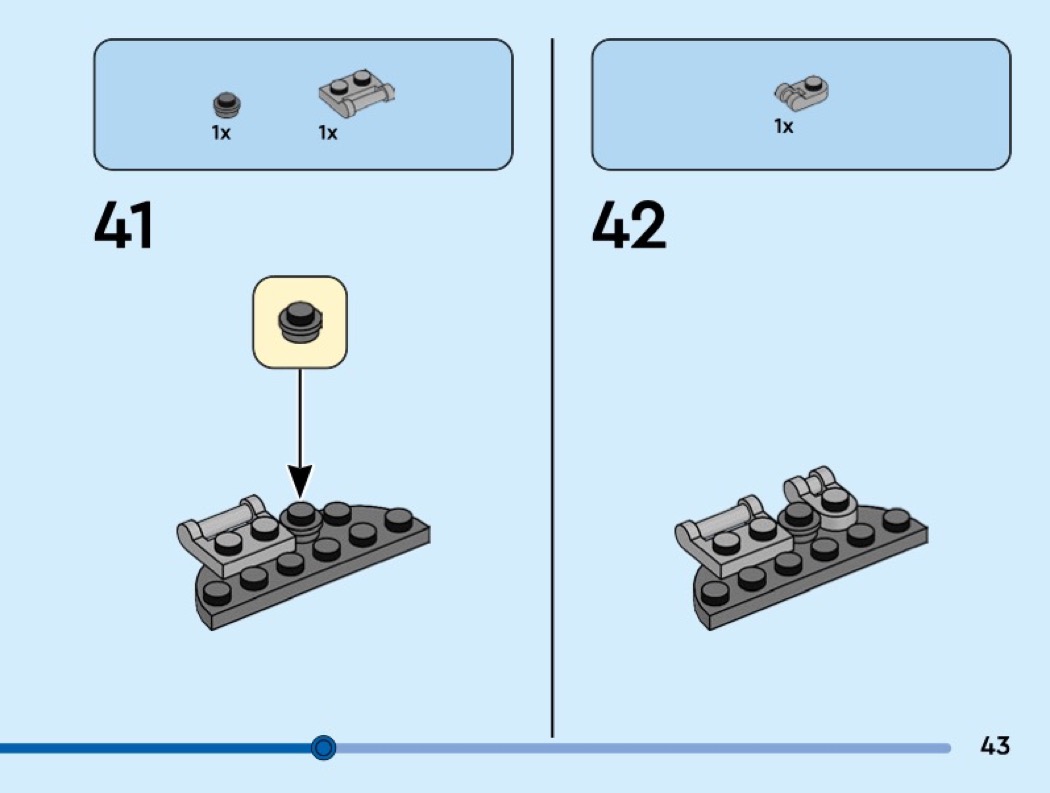 1x 1x

41

1x

42

43