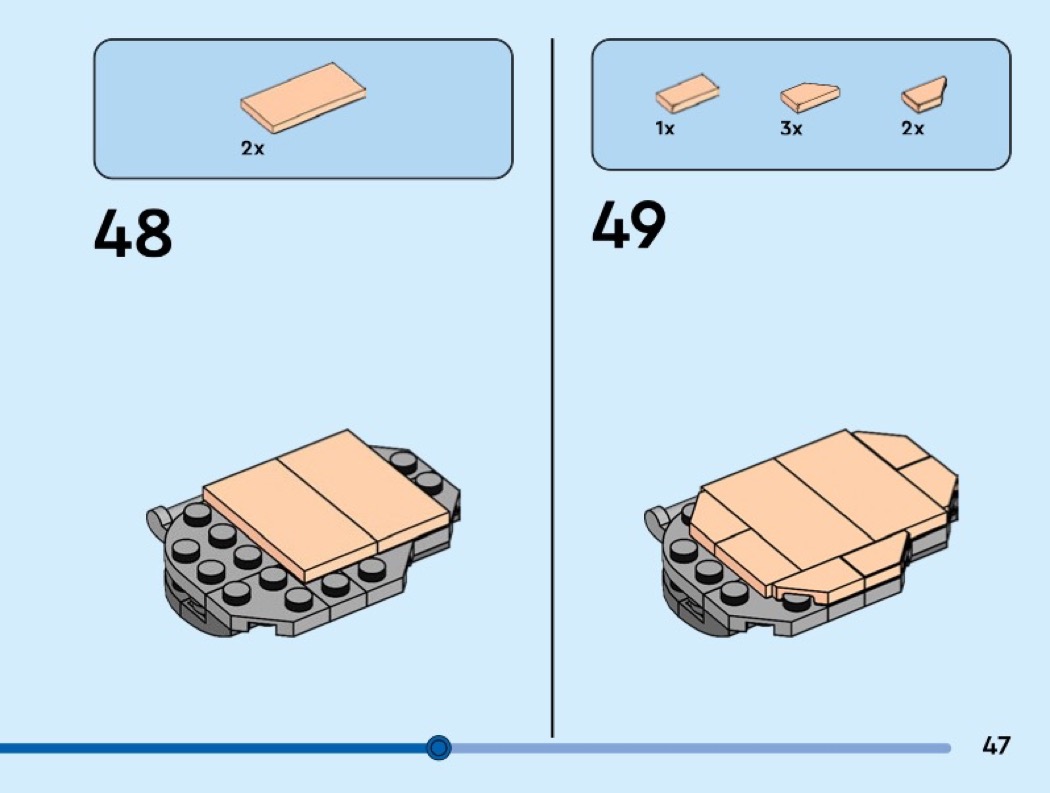 2x

48

1x 3x 2x

49

47