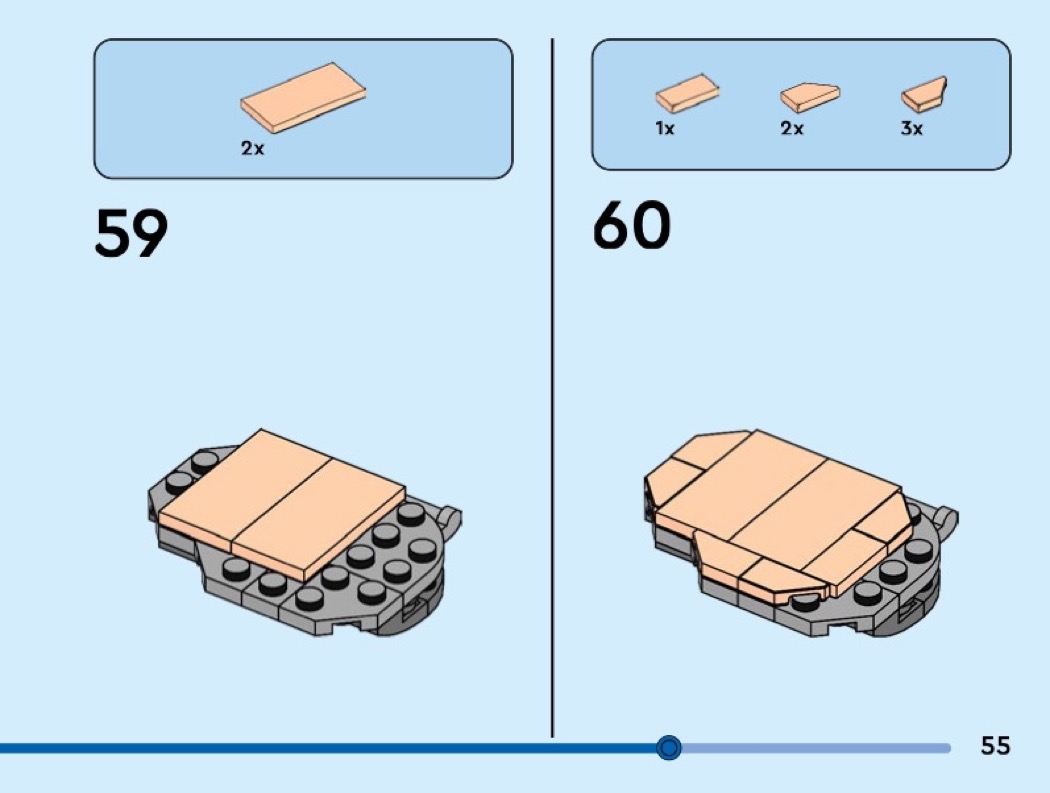 2x

59

1x 2x 3x

60

55