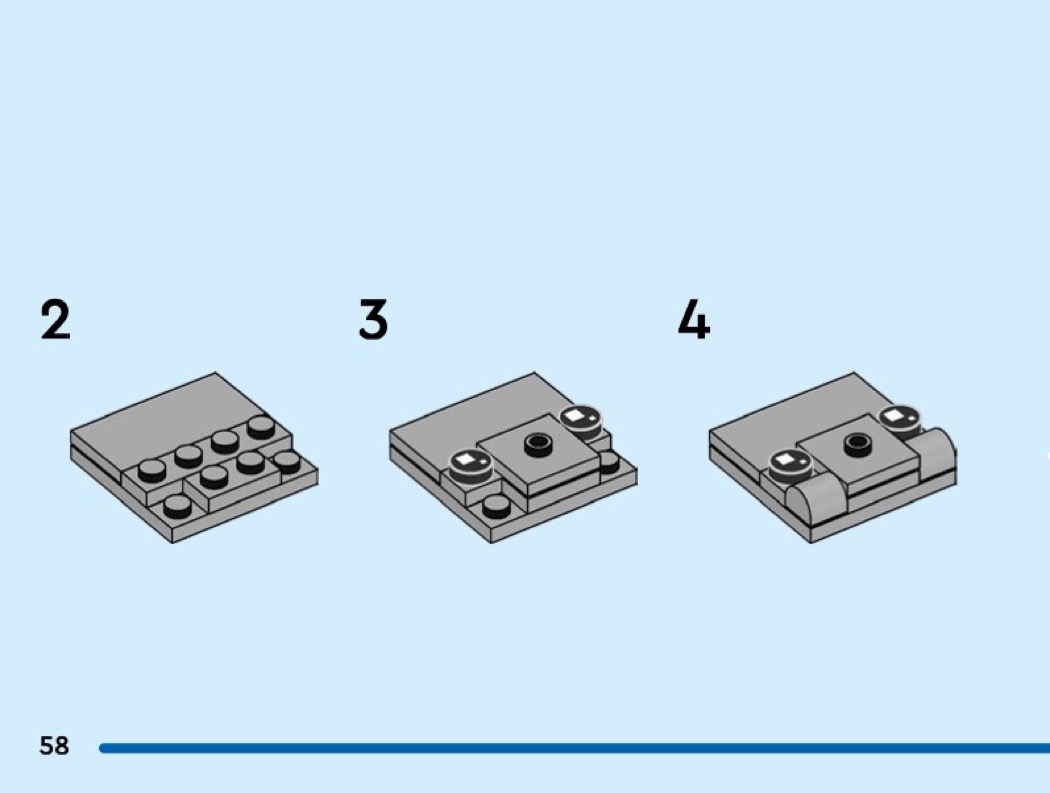 2

3

4

58