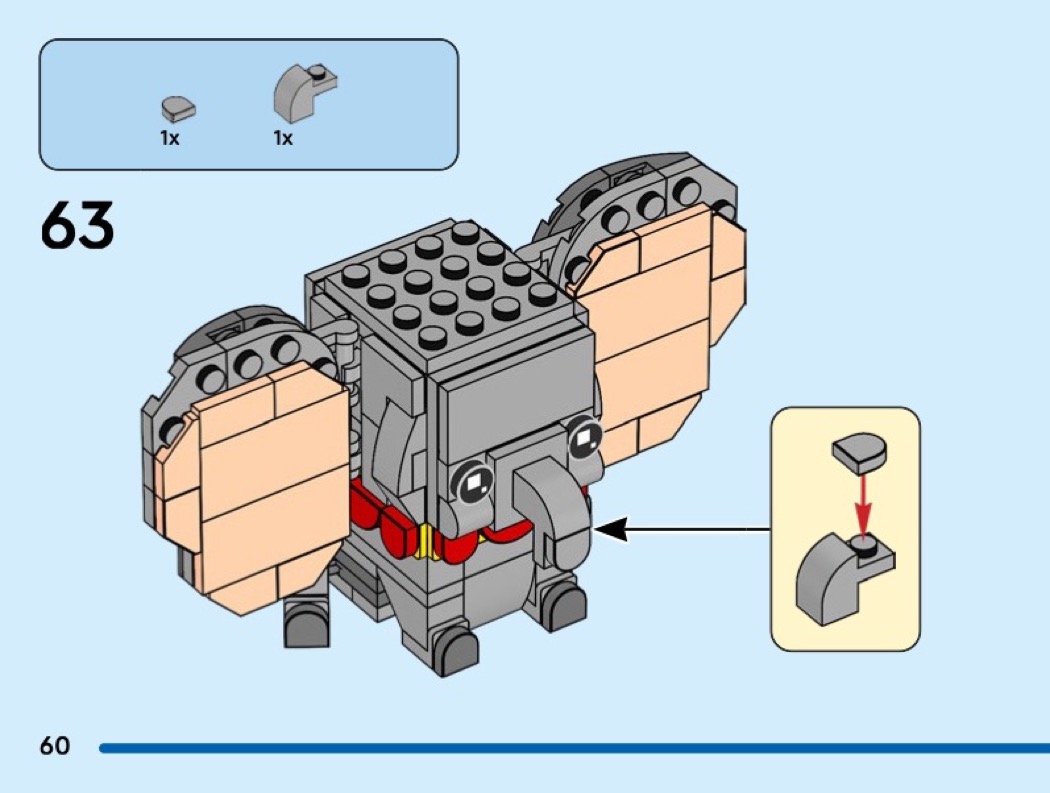 1x 1x

63

60