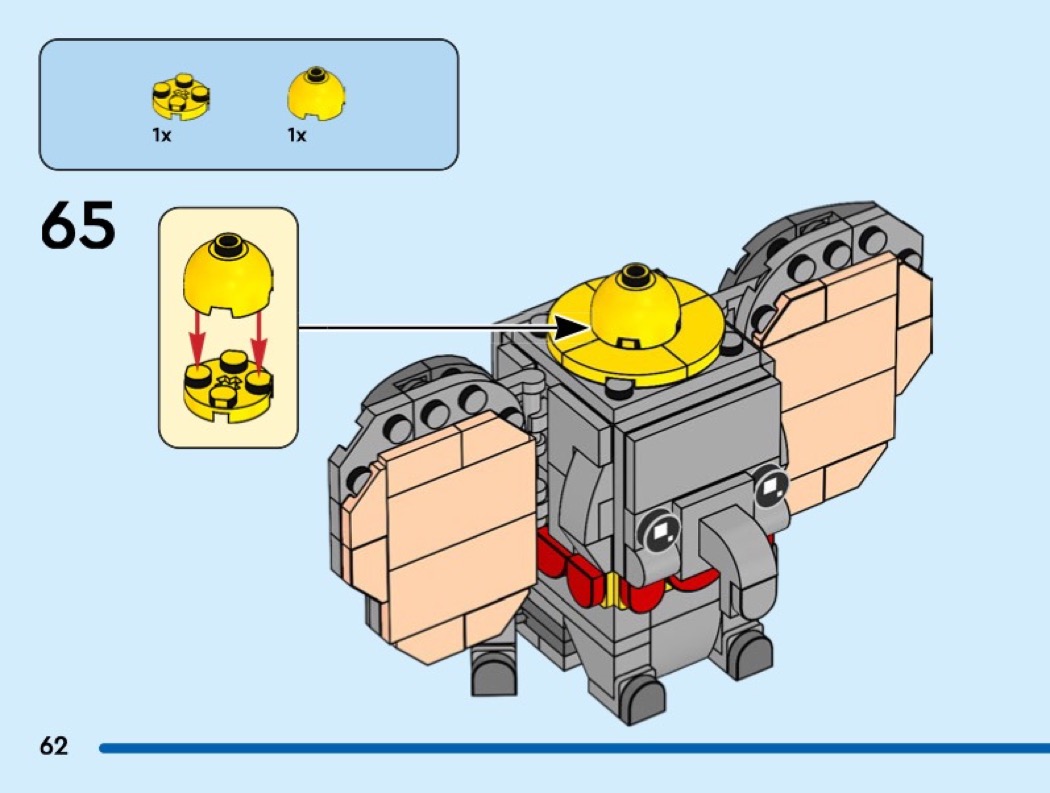 1x 1x

65

62