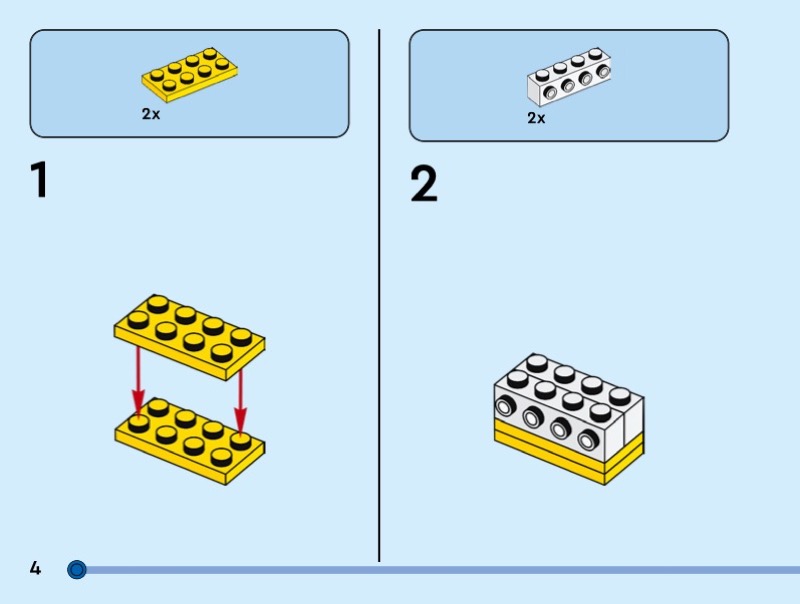 2x

1

2x

2

4