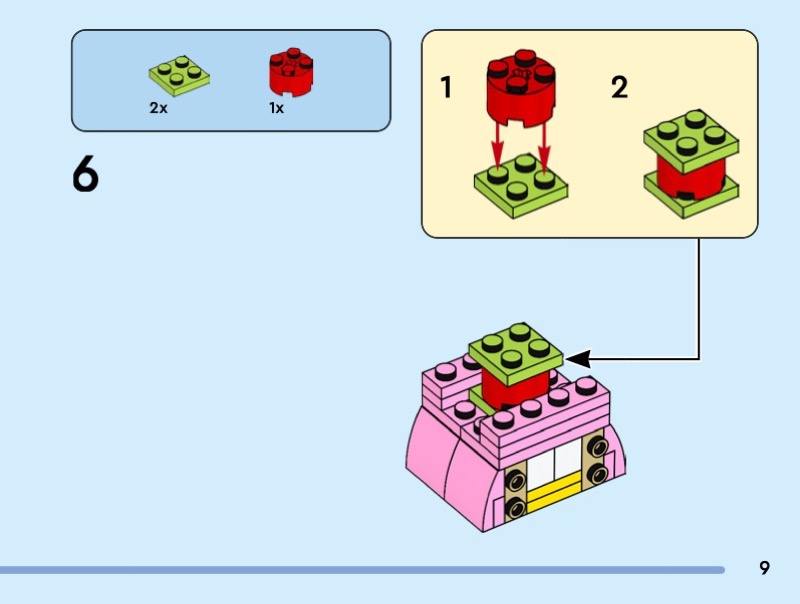 2x
1x

6

1
2

9