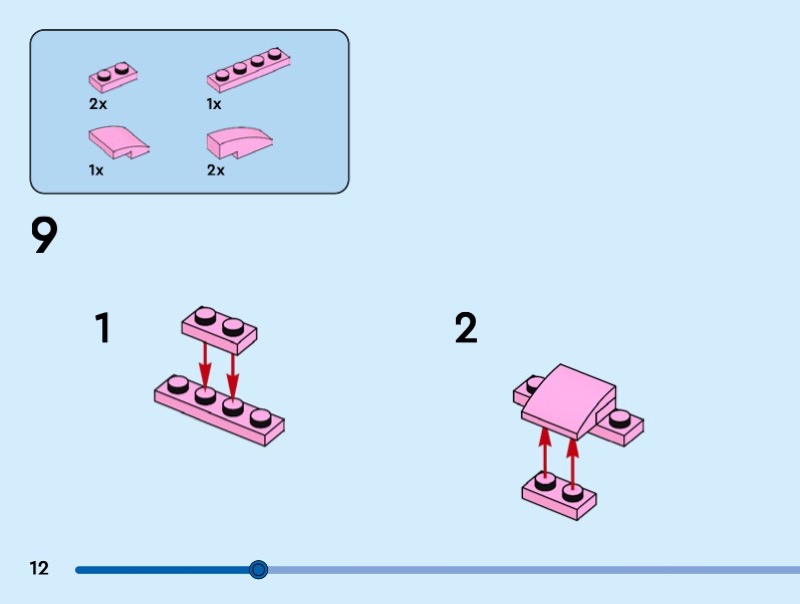 2x

1x

1x

2x

9

1

2

12