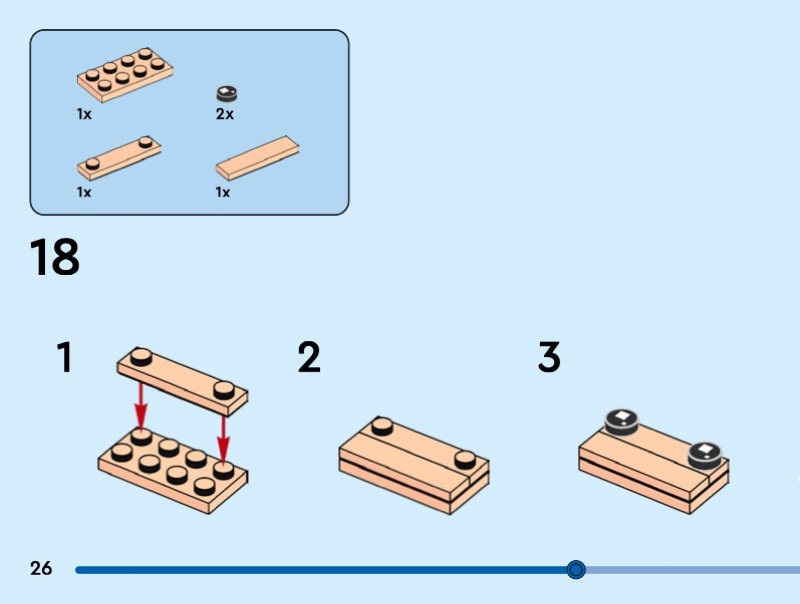 1x
2x
1x
1x

18

1

2

3

26