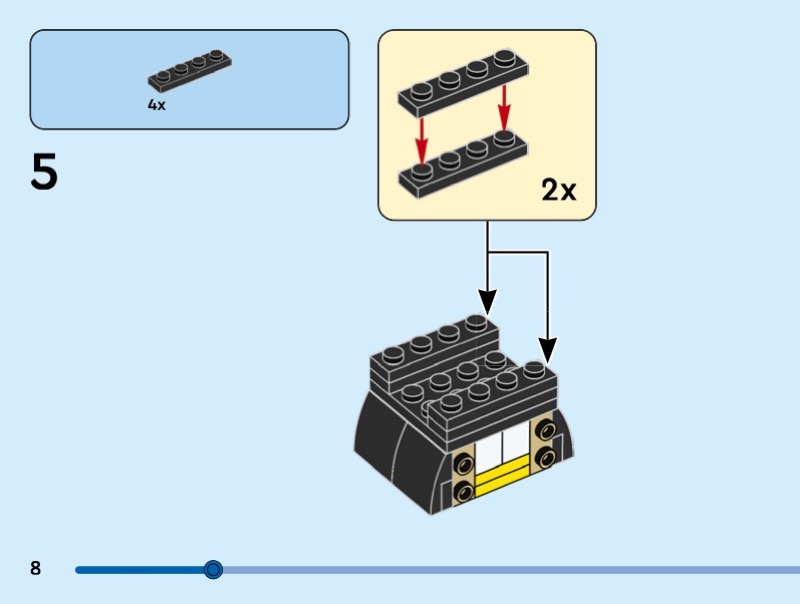 4x

5

2x

8