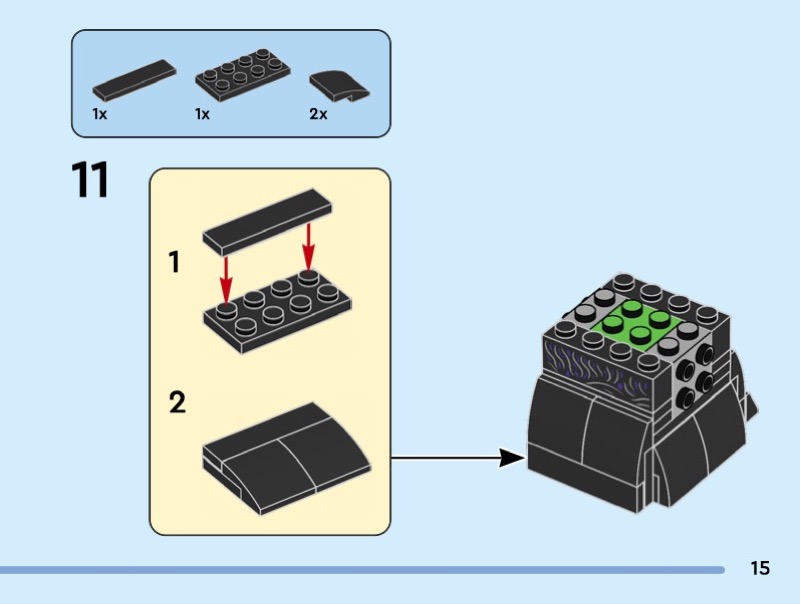 1x 1x 2x

11

1

2

15