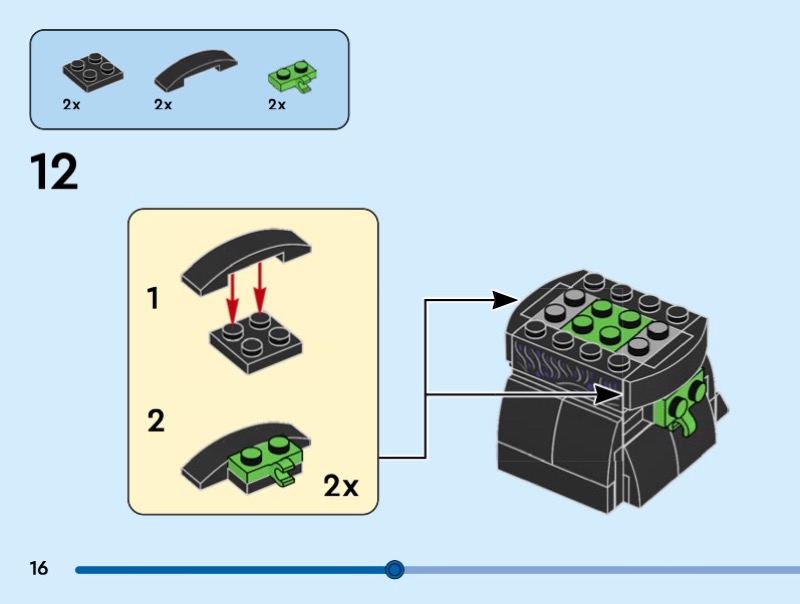 2x
2x
2x

12

1

2

2x

16