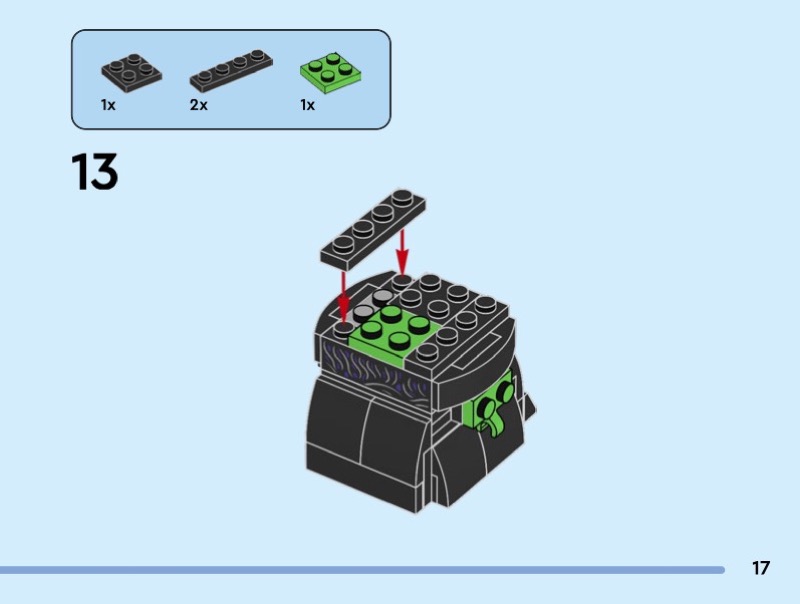 1x 2x 1x

13

17