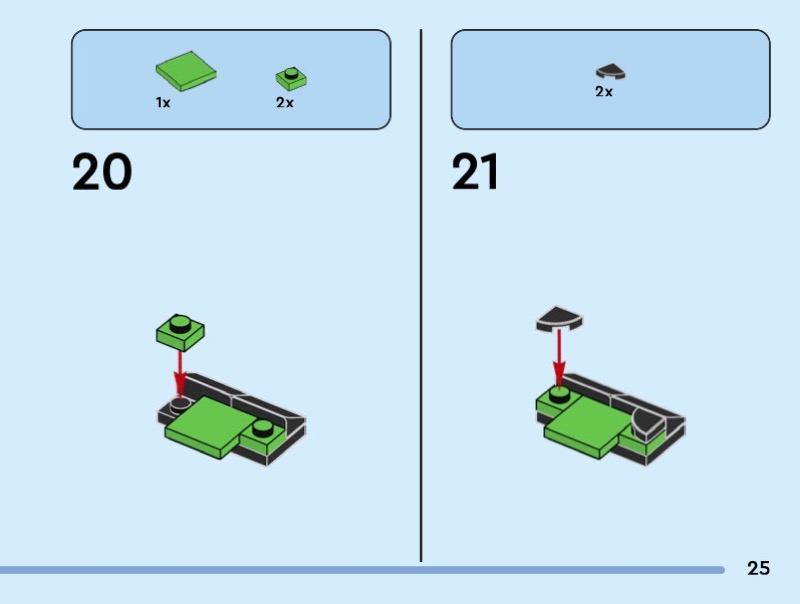 1x
2x

20

2x

21

25