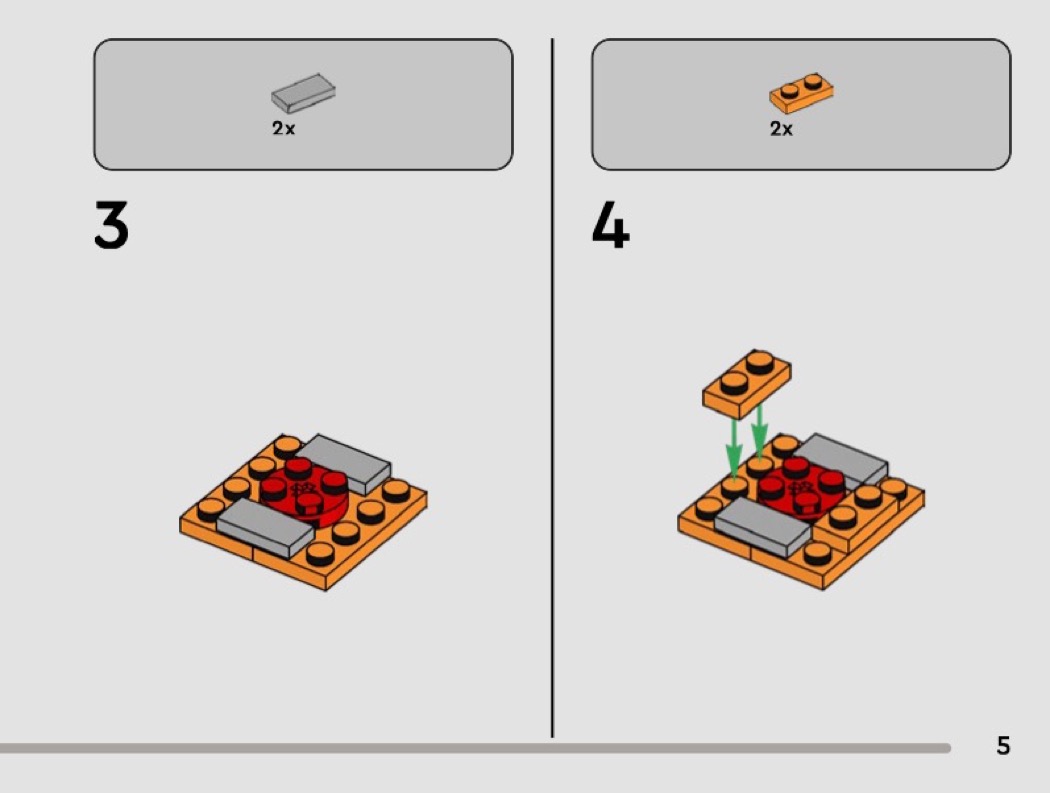 2x

3

2x

4

5