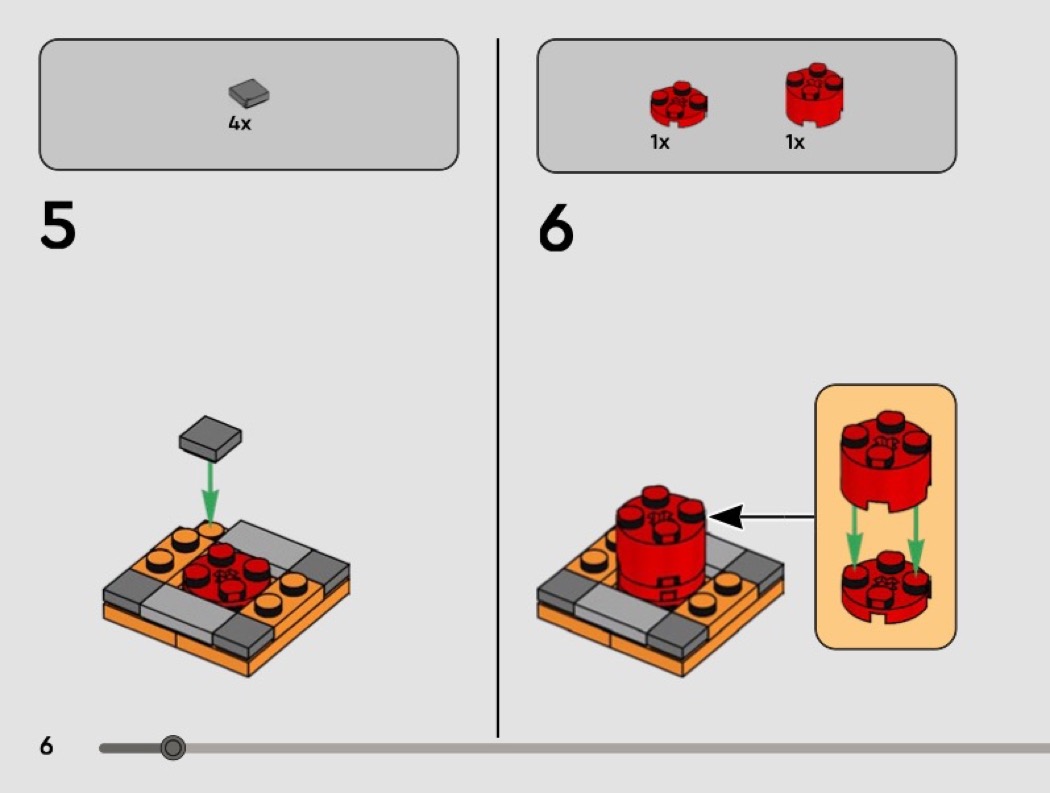 4x

5

1x 1x

6

6