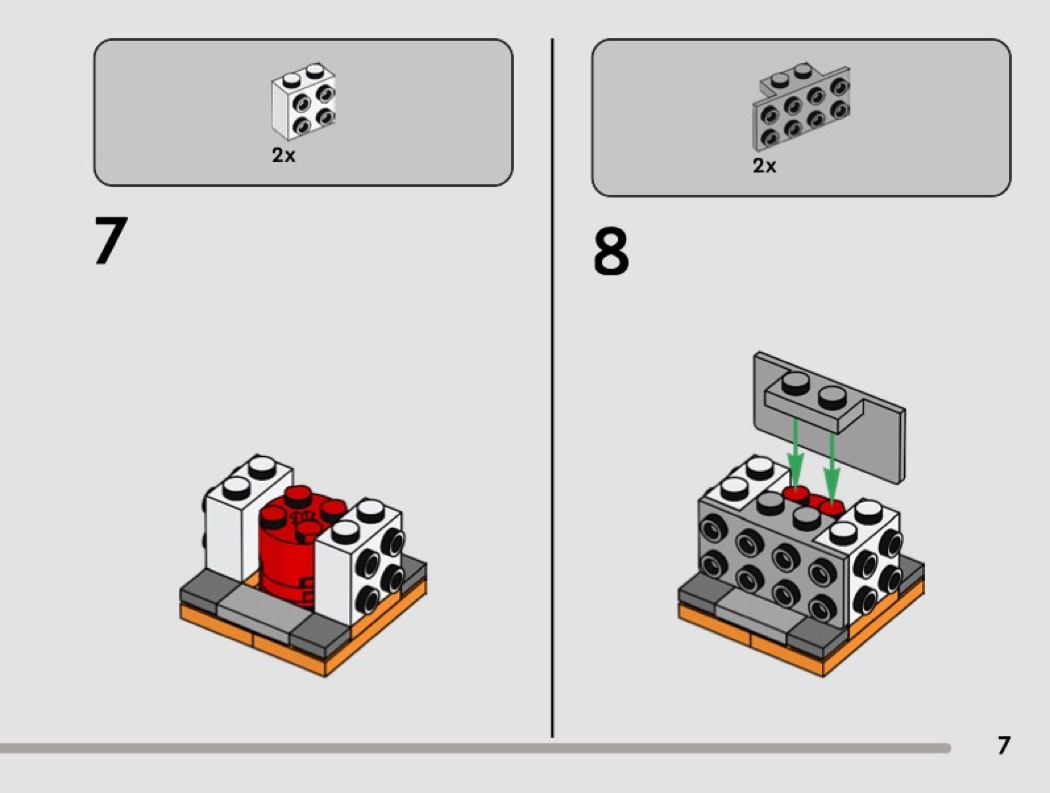 2x

7

2x

8

7