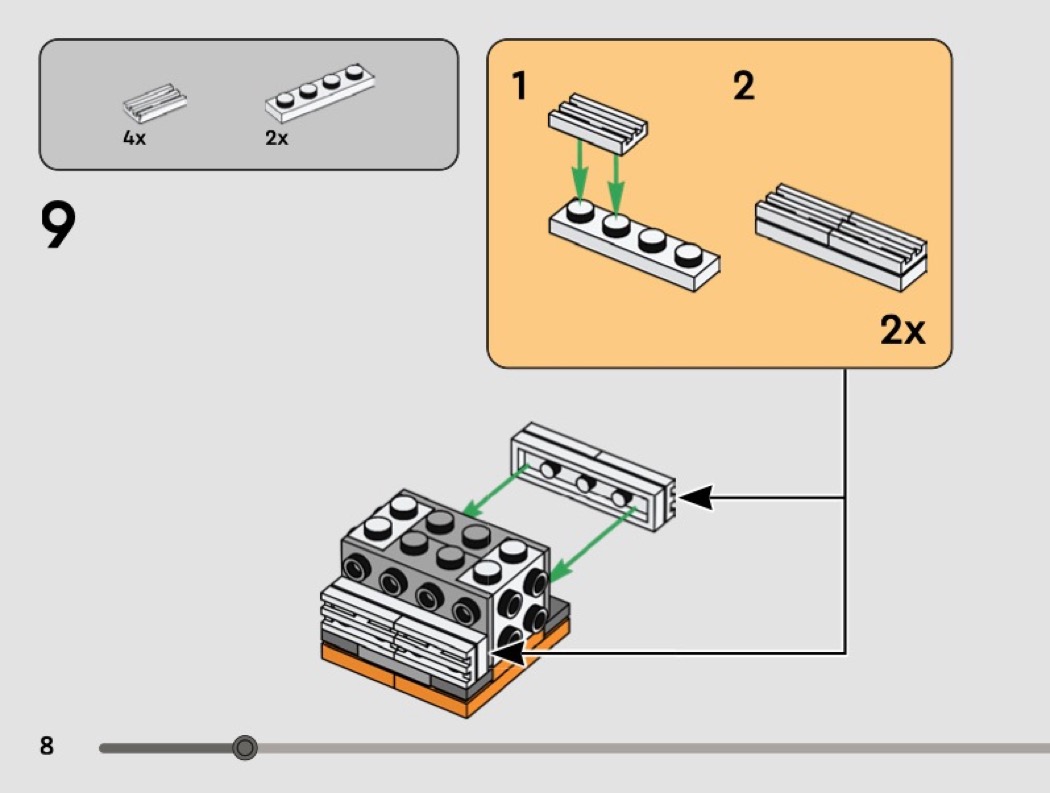 4x
2x

9

1
2

2x

8