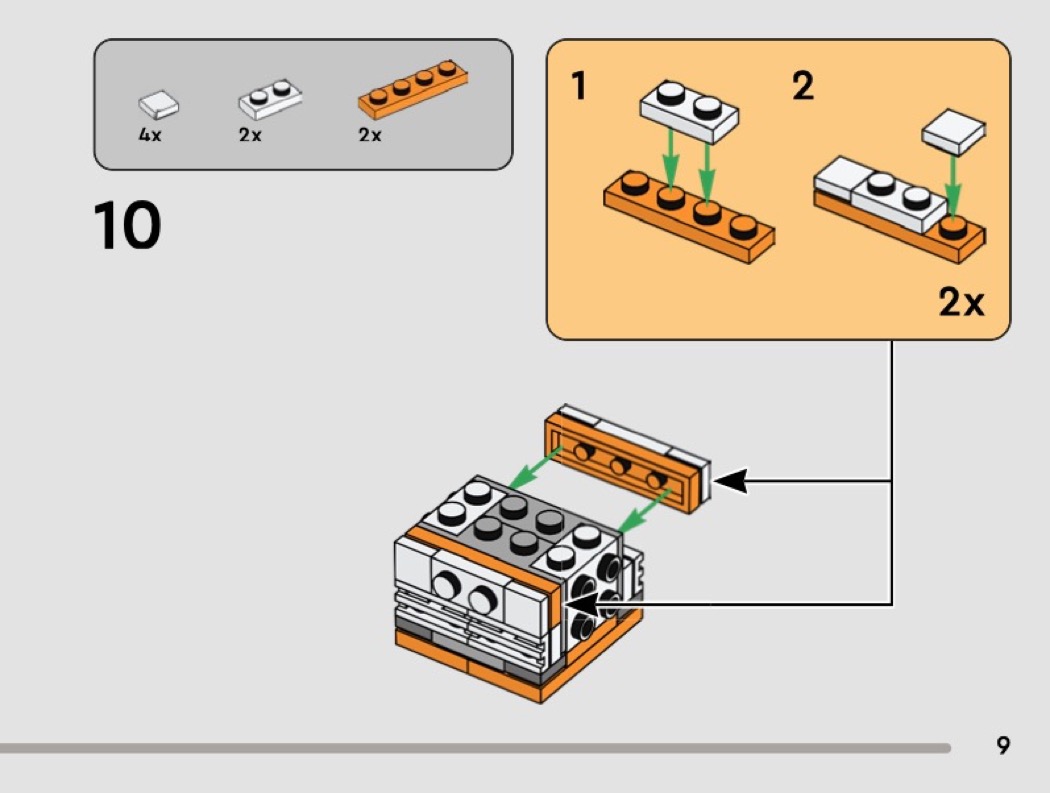 4x 2x 2x

10

1

2

2x

9