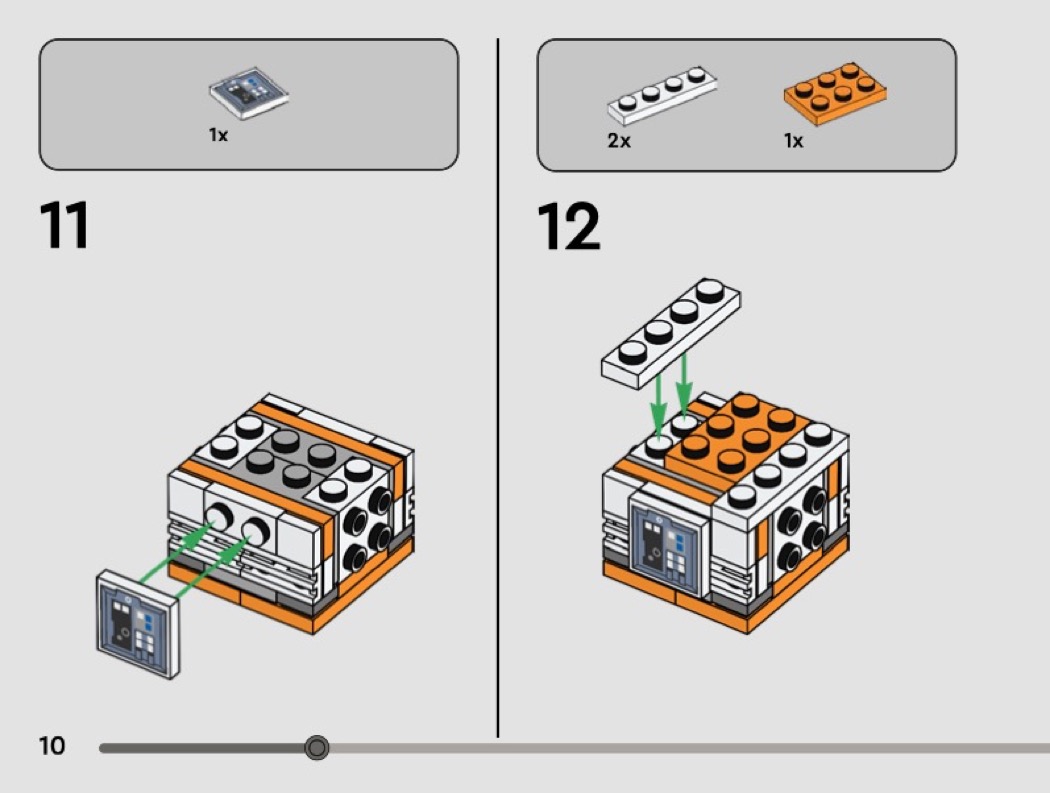 1x

11

2x

1x

12

10